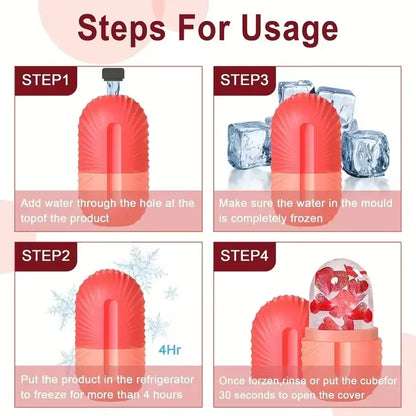 Steps For Usage

STEP1

Add water through the hole at the topof the product

STEP3

Make sure the water in the mould is completely frozen

STEP2

4Hr

Put the product in the refrigerator to freeze for more than 4 hours

STEP4

Once forzen,rinse or put the cubefor 30 seconds to open the cover