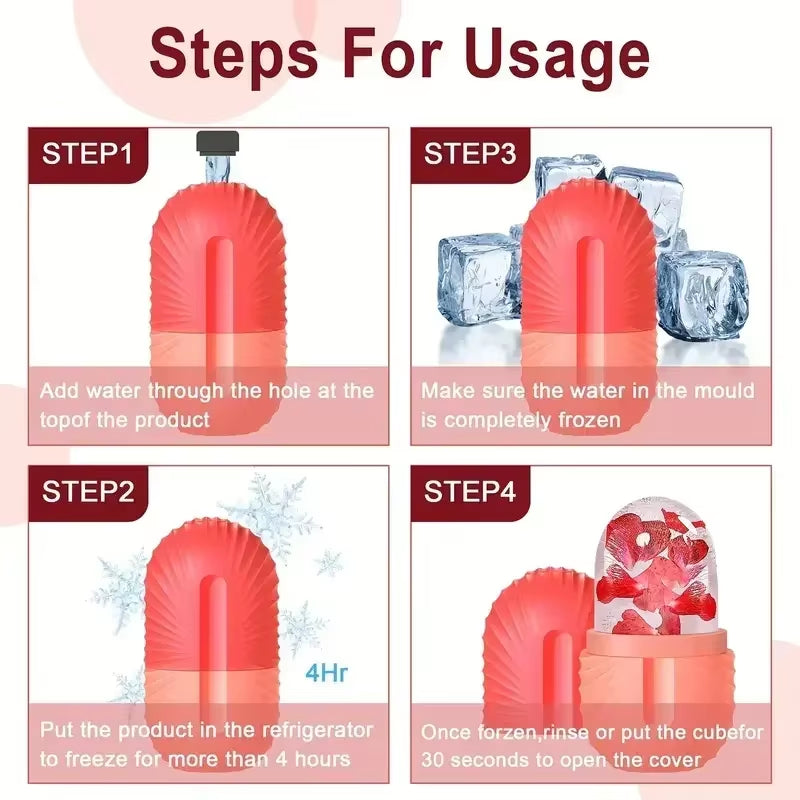 Steps For Usage

STEP1

Add water through the hole at the topof the product

STEP3

Make sure the water in the mould is completely frozen

STEP2

4Hr

Put the product in the refrigerator to freeze for more than 4 hours

STEP4

Once forzen,rinse or put the cubefor 30 seconds to open the cover